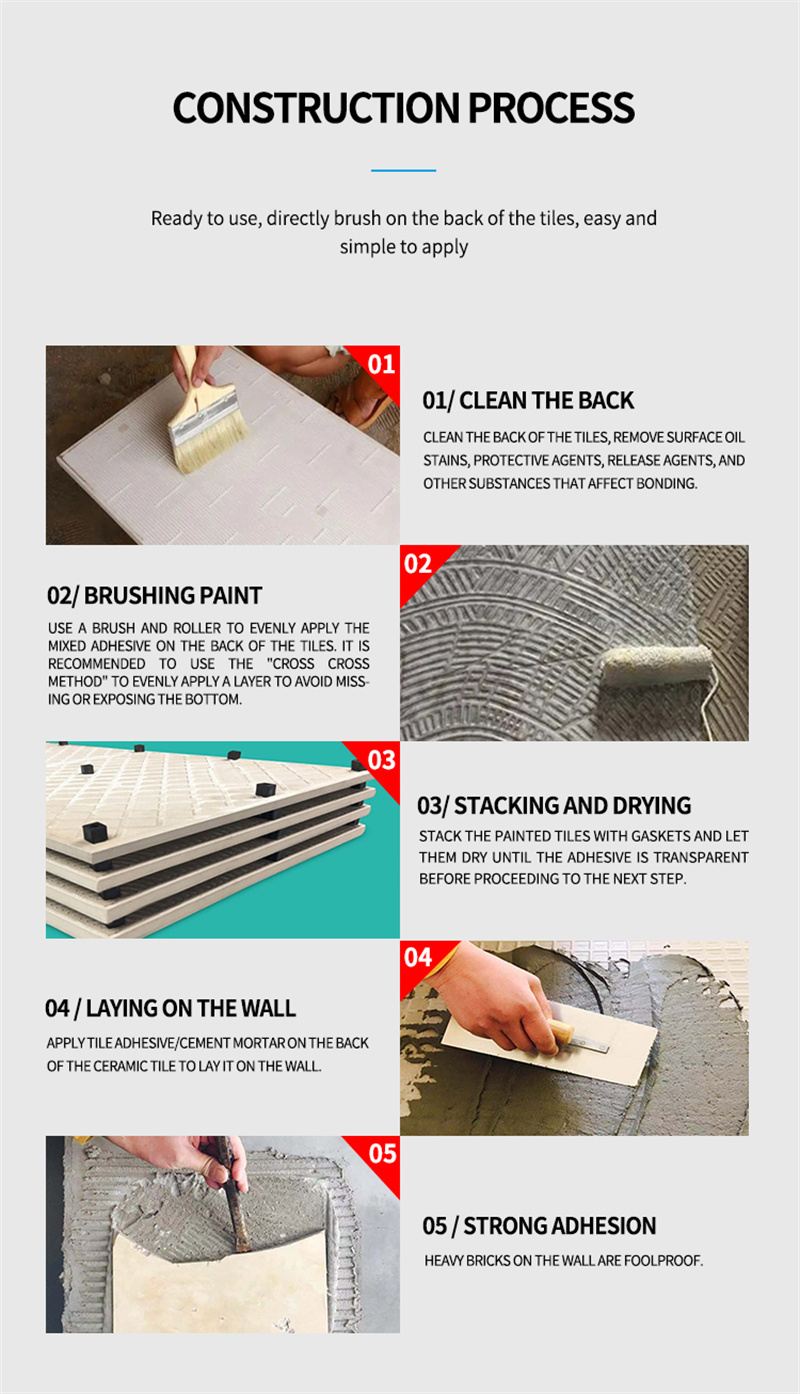 CONSTRUCTION PROCESS

Ready to use, directly brush on the back of the tiles, easy and simple to apply

01

01/ CLEAN THE BACK

CLEAN THE BACK OF THE TILES, REMOVE SURFACE OIL STAINS, PROTECTIVE AGENTS, RELEASE AGENTS, AND OTHER SUBSTANCES THAT AFFECT BONDING.

02

02/ BRUSHING PAINT

USE A BRUSH AND ROLLER TO EVENLY APPLY THE MIXED ADHESIVE ON THE BACK OF THE TILES. IT IS RECOMMENDED TO USE THE "CROSS CROSS METHOD" TO EVENLY APPLY A LAYER TO AVOID MISSING OR EXPOSING THE BOTTOM.

03

03/ STACKING AND DRYING

STACK THE PAINTED TILES WITH GASKETS AND LET THEM DRY UNTIL THE ADHESIVE IS TRANSPARENT BEFORE PROCEEDING TO THE NEXT STEP.

04

04 / LAYING ON THE WALL

APPLY TILE ADHESIVE/CEMENT MORTAR ON THE BACK OF THE CERAMIC TILE TO LAY IT ON THE WALL.

05

05 / STRONG ADHESION

HEAVY BRICKS ON THE WALL ARE FOOLPROOF.